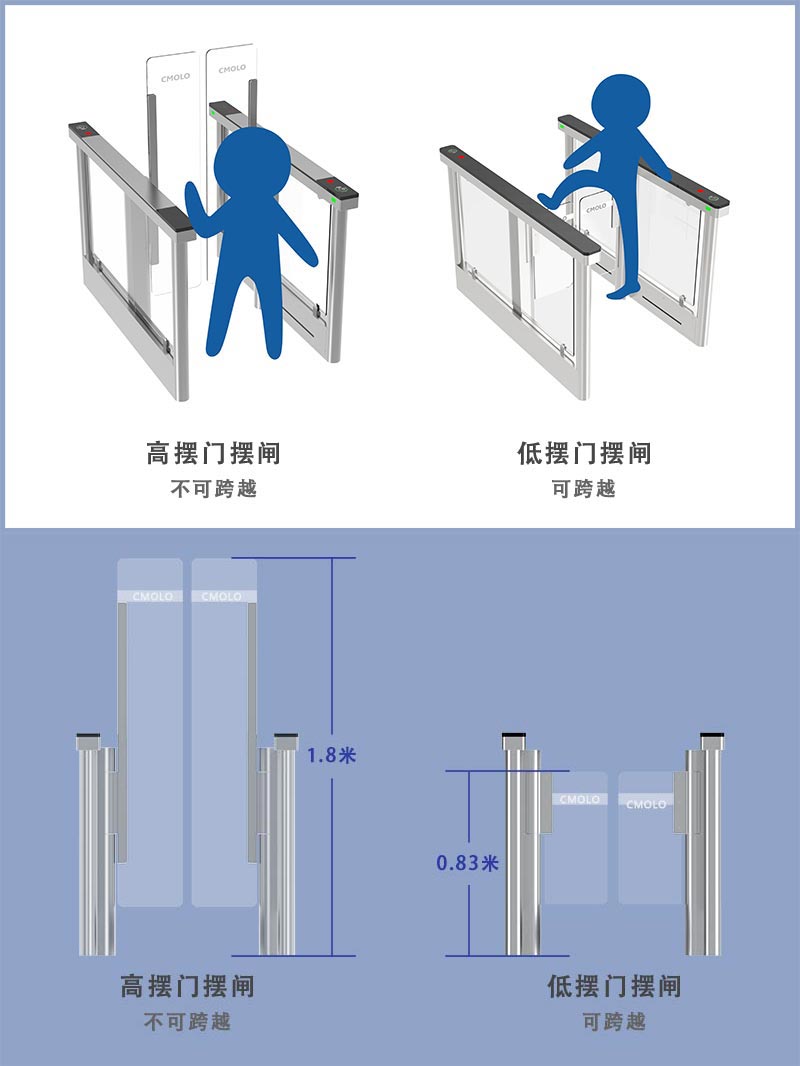 CMOLO CMOLO

CMOLO

高摆门摆闸
不可跨越

低摆门摆闸
可跨越

CMOLO CMOLO

1.8米

CMOLO CMOLO

0.83米

高摆门摆闸
不可跨越

低摆门摆闸
可跨越